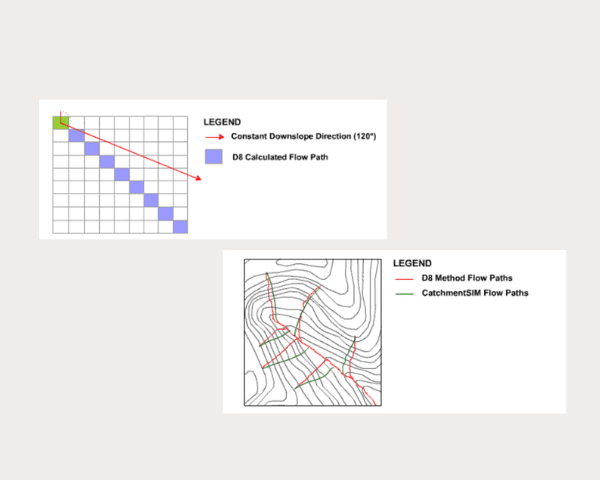 LEGEND

Constant Downslope Direction (120°)

D8 Calculated Flow Path

LEGEND

D8 Method Flow Paths

CatchmentSIM Flow Paths